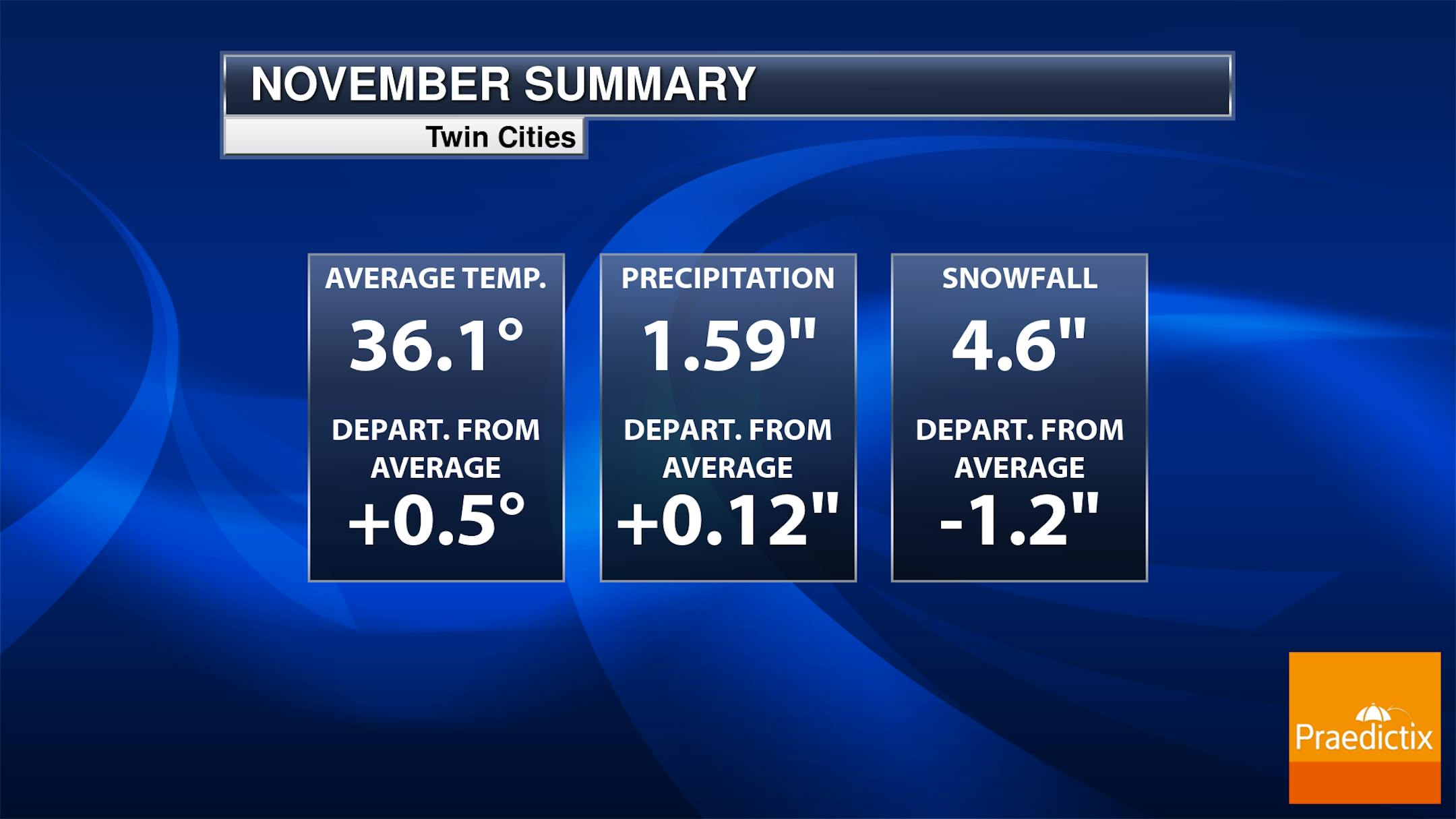 NOVEMBER SUMMARY

Twin Cities

AVERAGE TEMP.

36.1°

DEPART. FROM AVERAGE

+0.5°

PRECIPITATION

1.59"

DEPART. FROM AVERAGE

+0.12"

SNOWFALL

4.6"

DEPART. FROM AVERAGE

-1.2"

Praedictix