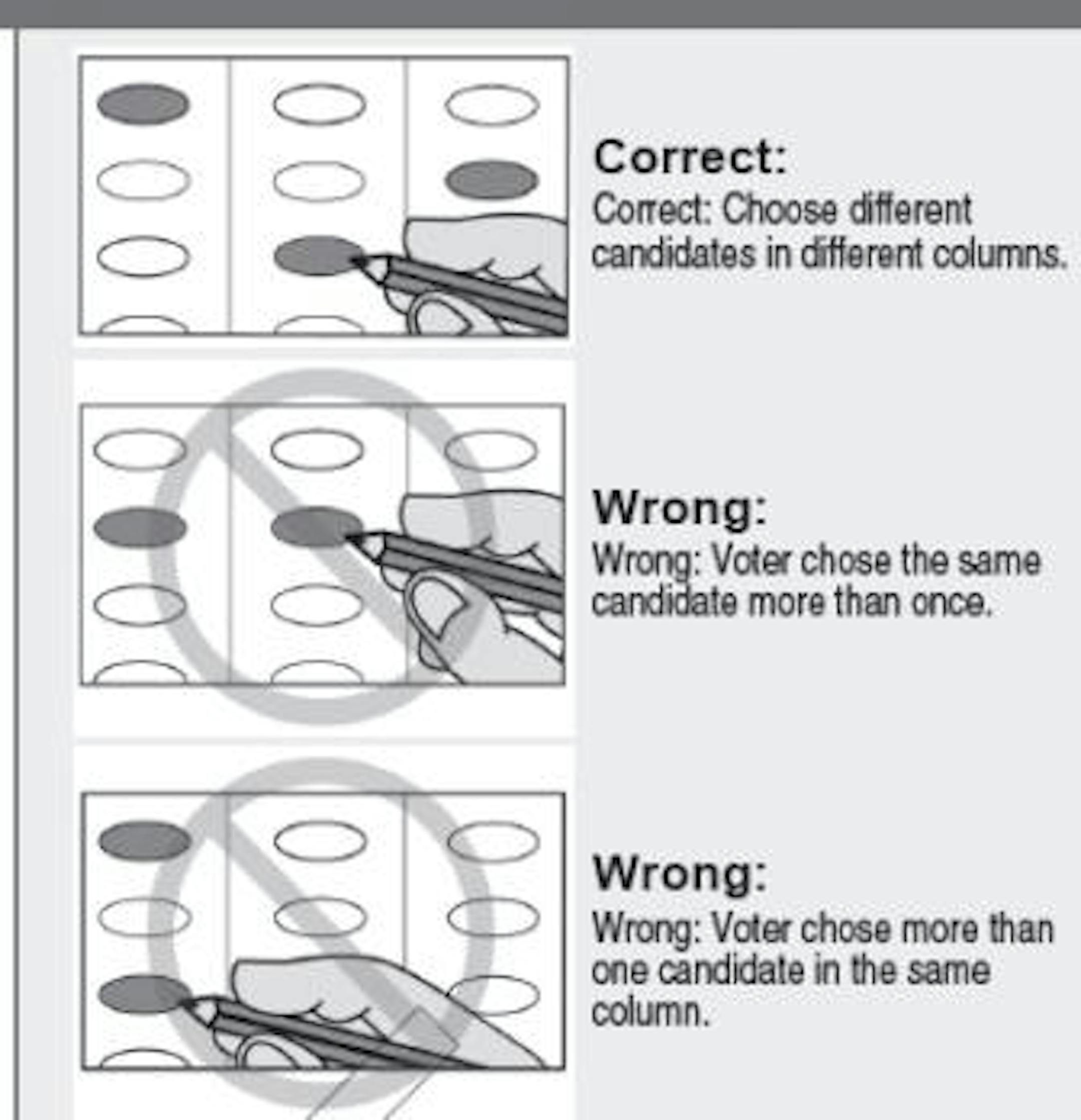 Correct:
Correct: Choose different candidates in different columns.

Wrong:
Wrong: Voter chose the same candidate more than once.

Wrong:
Wrong: Voter chose more than one candidate in the same column.