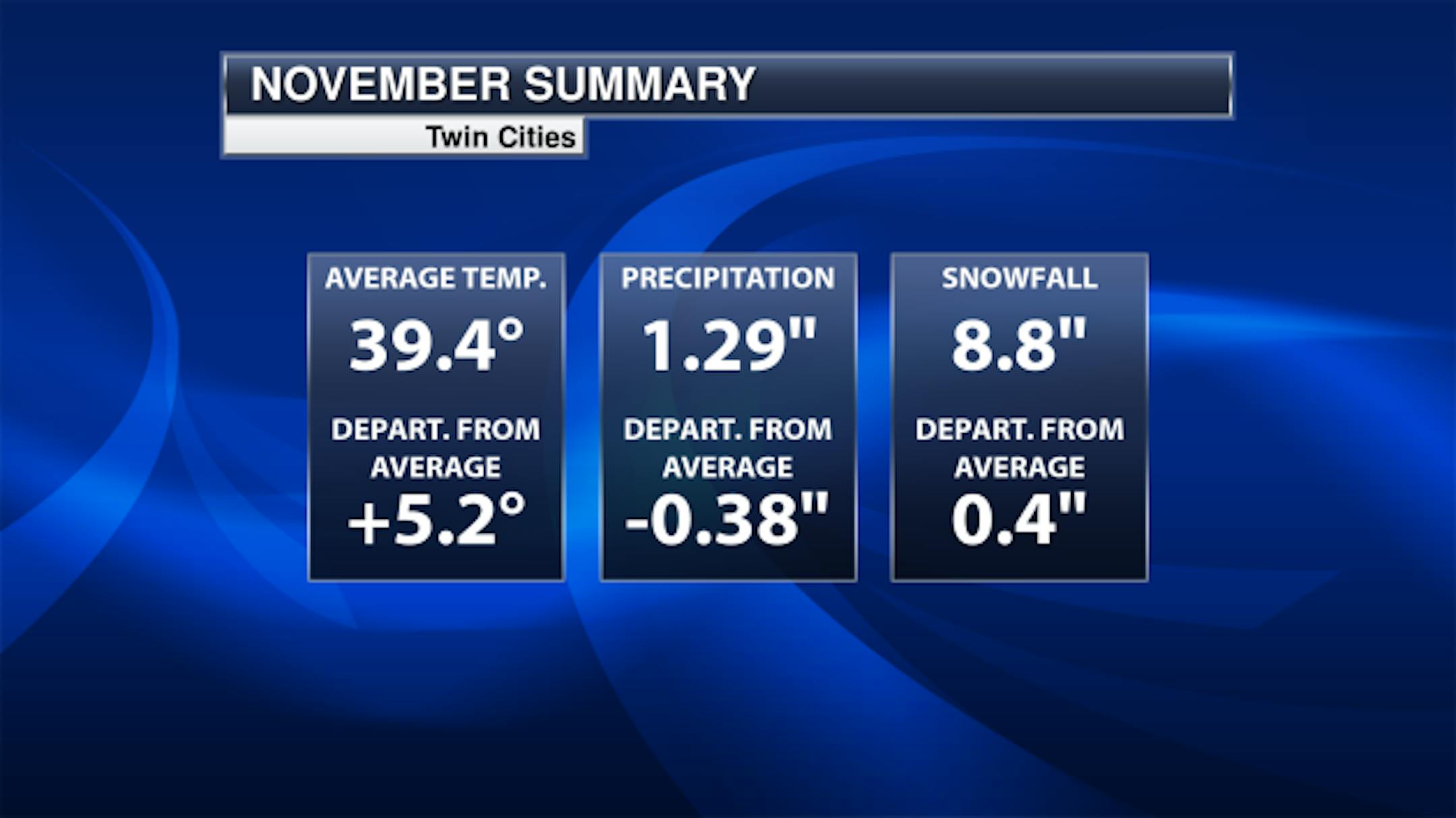 NOVEMBER SUMMARY

Twin Cities

AVERAGE TEMP.

39.4°

DEPART. FROM AVERAGE

+5.2°

PRECIPITATION

1.29"

DEPART. FROM AVERAGE

-0.38"

SNOWFALL

8.8"

DEPART. FROM AVERAGE

0.4"