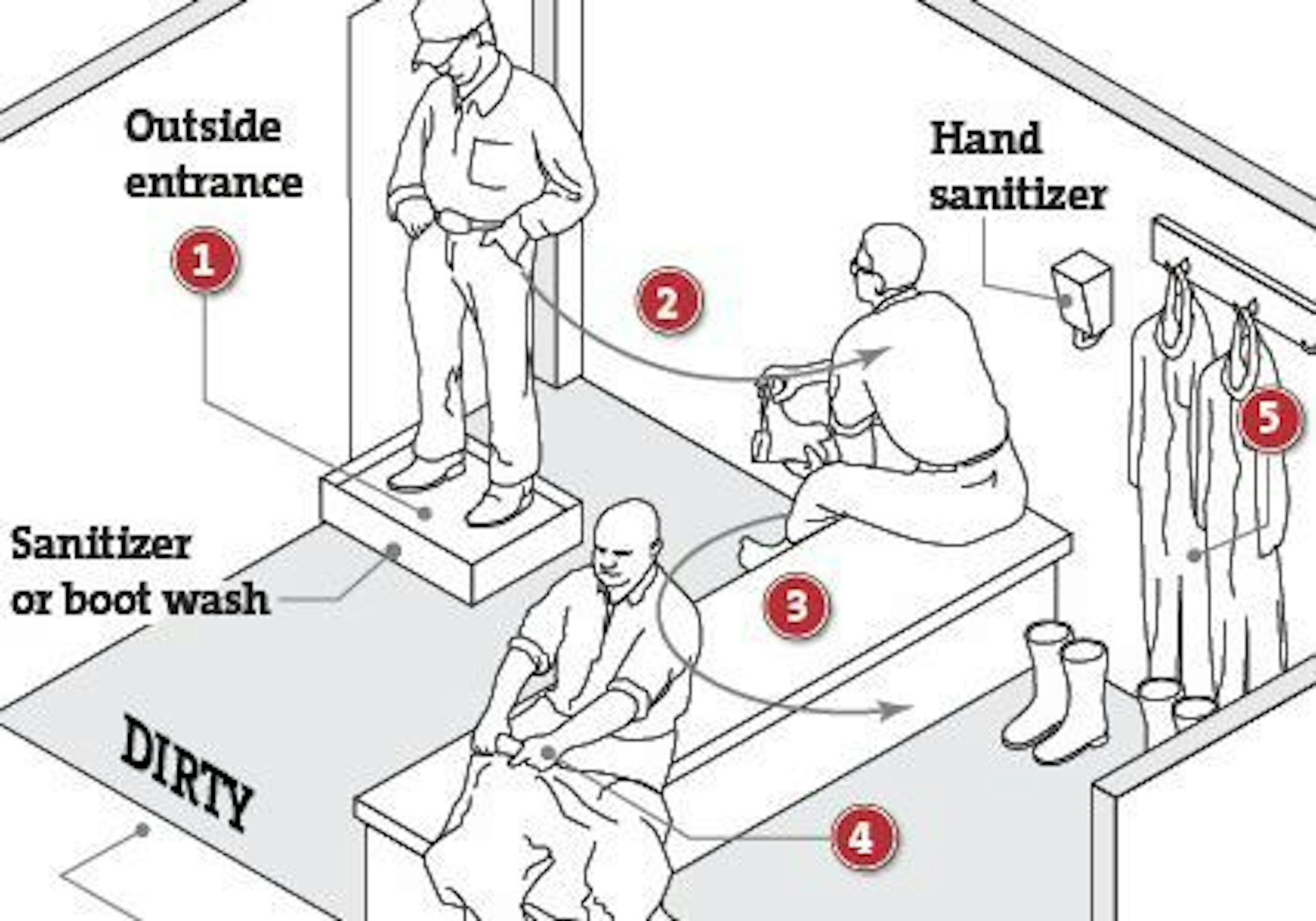 Outside entrance

1

Hand sanitizer

2

5

Sanitizer or boot wash

3

DIRTY

4