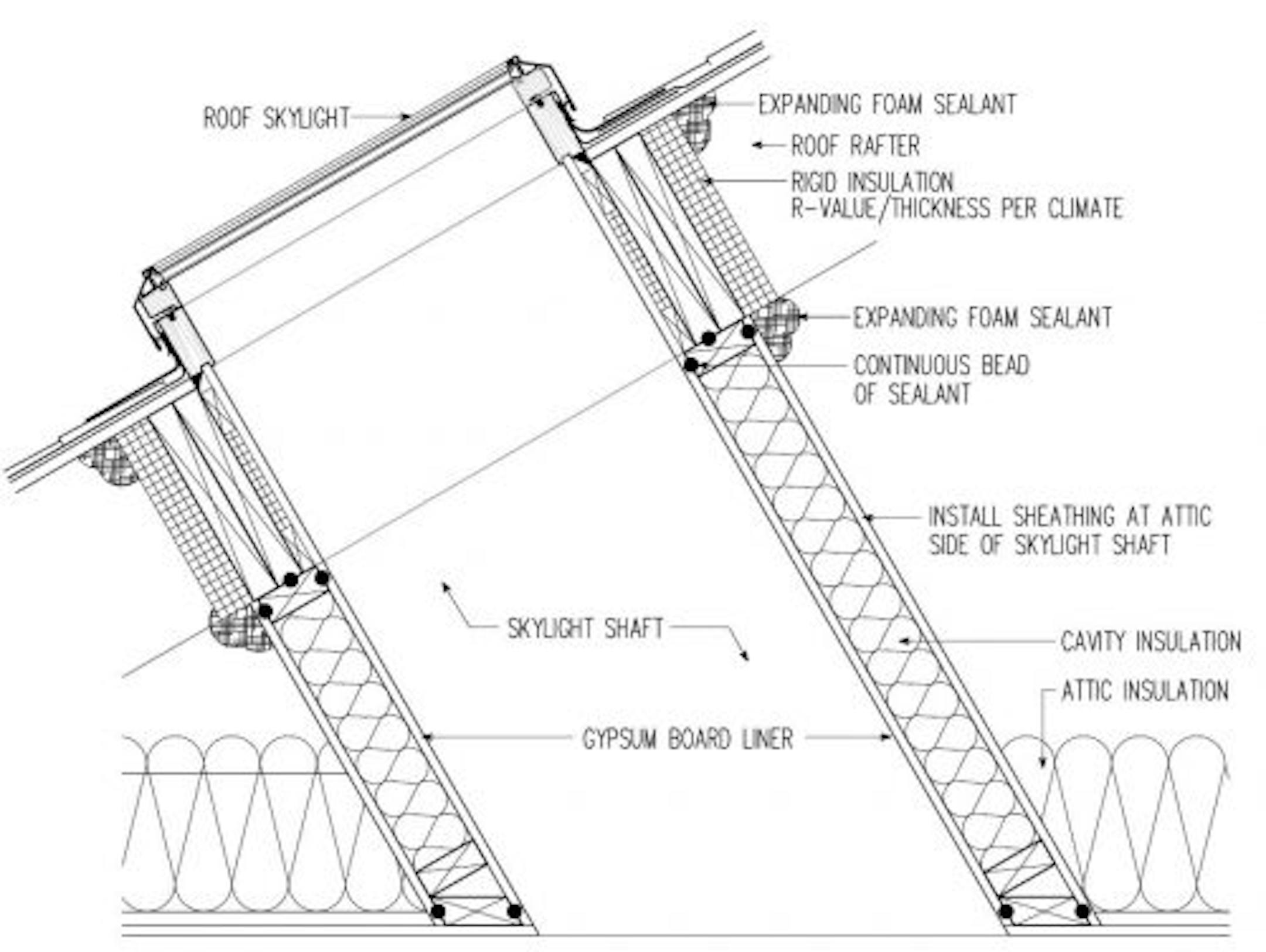 ROOF SKYLIGHT

EXPANDING FOAM SEALANT

ROOF RAFTER

RIGID INSULATION
R-VALUE/THICKNESS PER CLIMATE

EXPANDING FOAM SEALANT

CONTINUOUS BEAD
OF SEALANT

INSTALL SHEATHING AT ATTIC
SIDE OF SKYLIGHT SHAFT

SKYLIGHT SHAFT

CAVITY INSULATION

ATTIC INSULATION

GYPSUM BOARD LINER